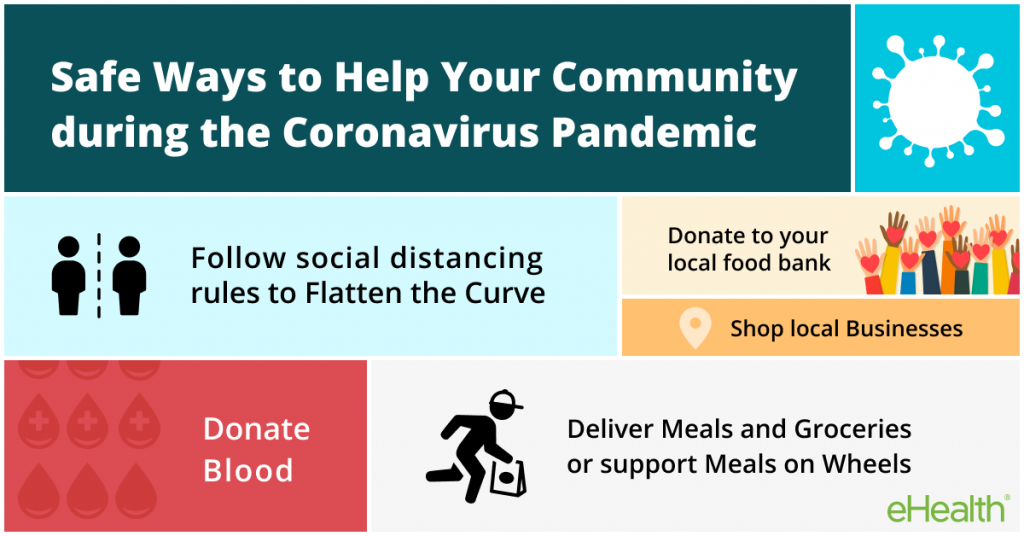 Safe Ways to Help Your Community during the Coronavirus Pandemic

Follow social distancing rules to Flatten the Curve

Donate to your local food bank

Shop local Businesses

Donate Blood

Deliver Meals and Groceries or support Meals on Wheels

eHealth®